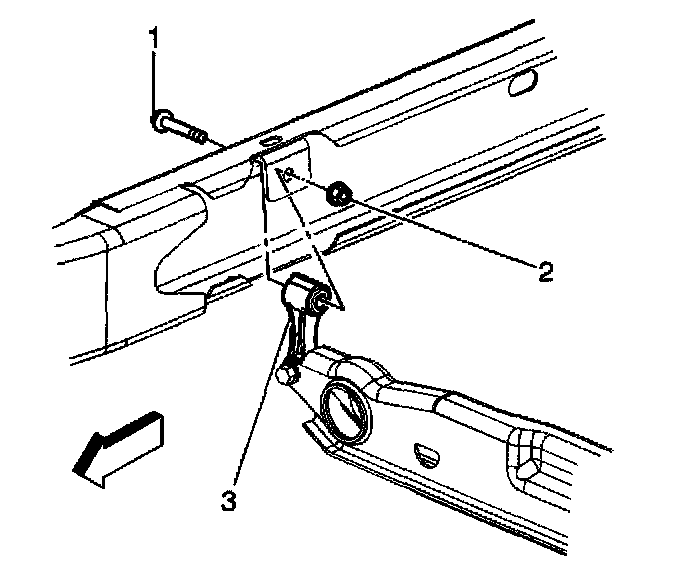 1
2
3