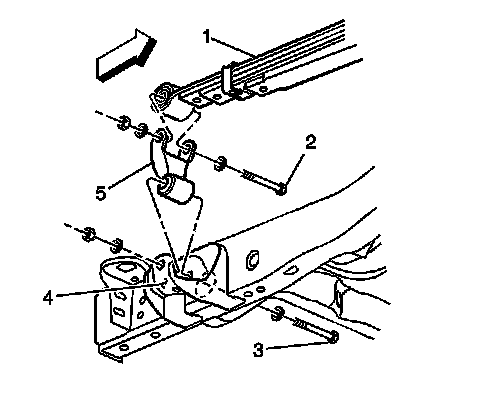 1
2
5
4
3