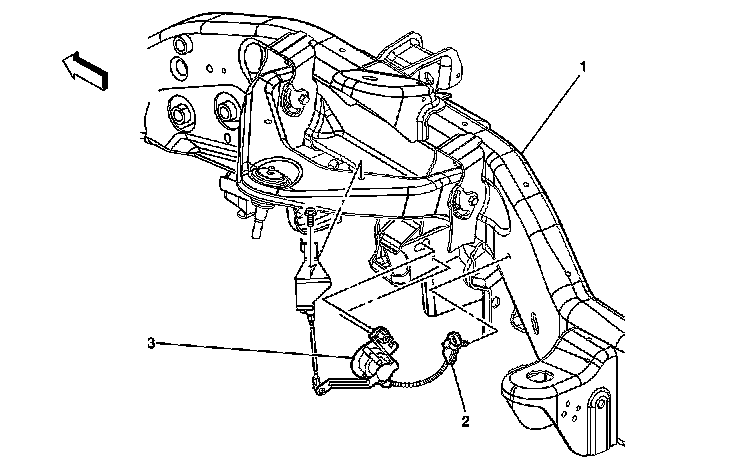 1
3
2