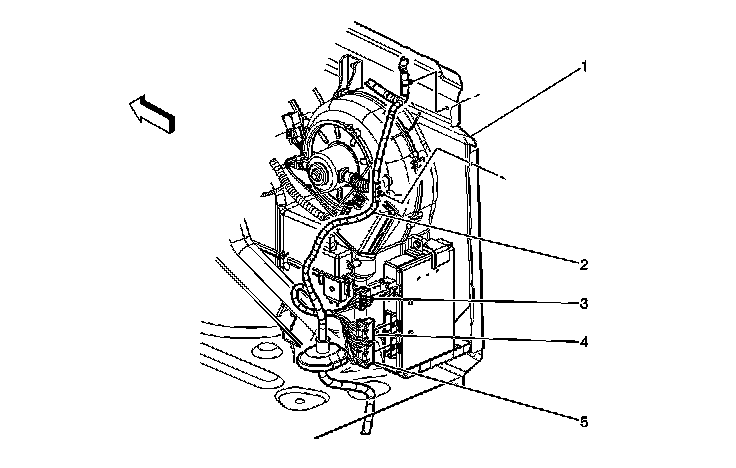 1
2
3
4
5