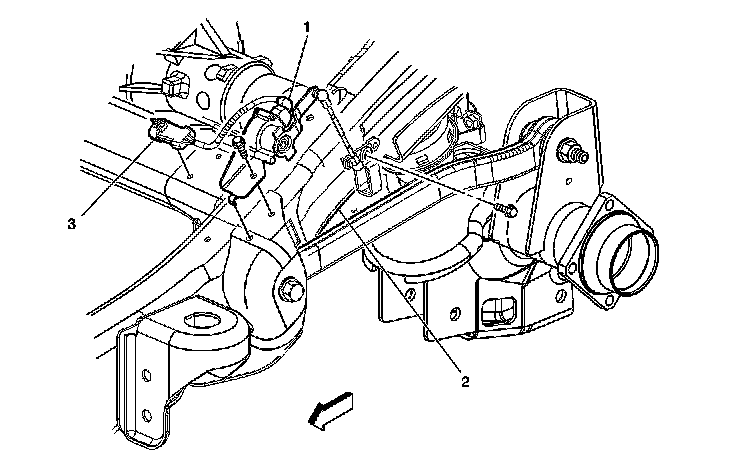 1
3
2