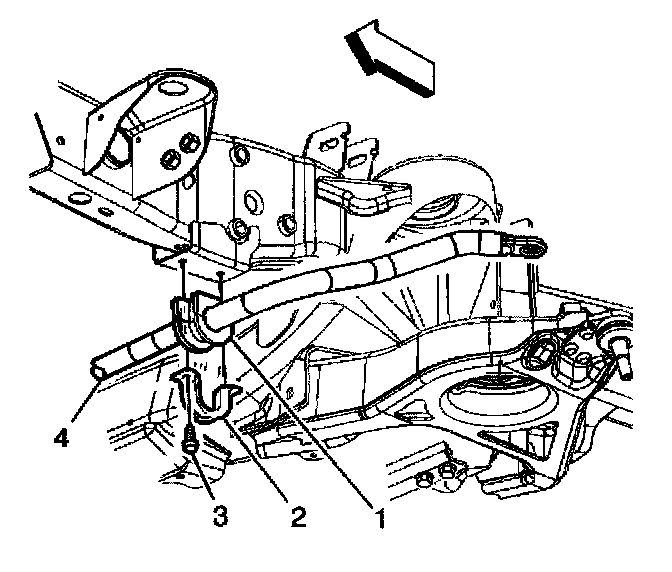 4
3
2
1