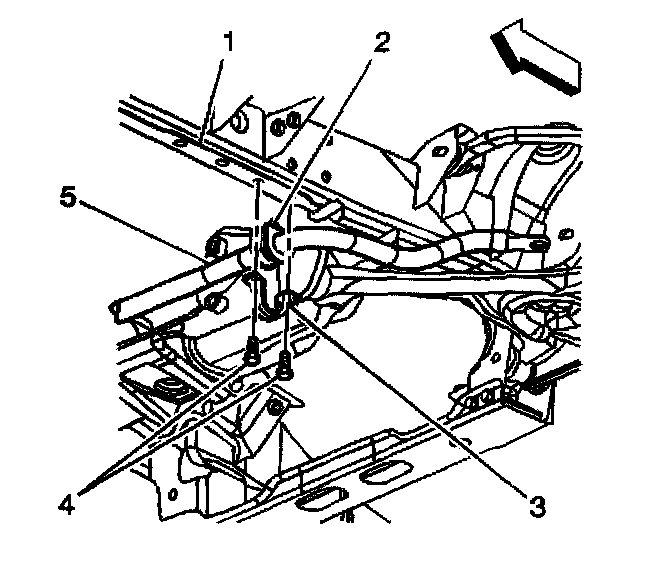 1
2
5
4
3