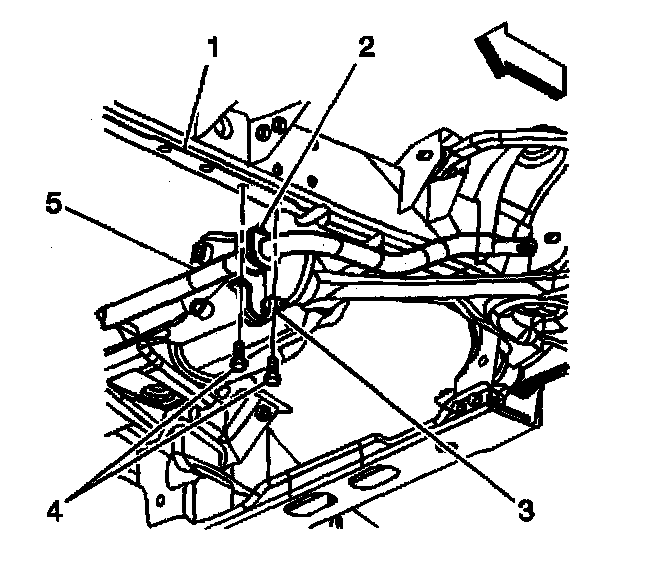 1
2
5
4
3