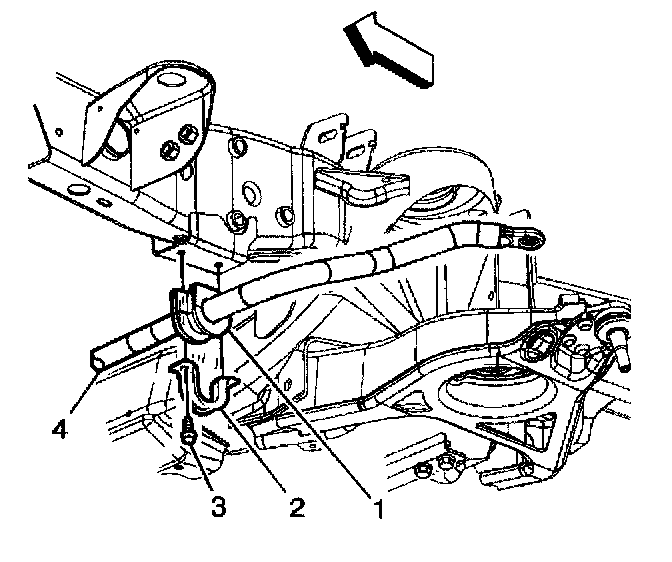 4
3
2
1