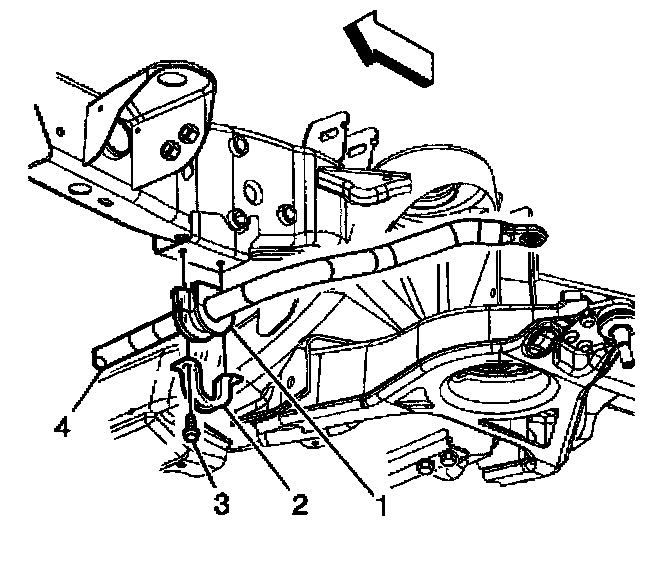 4
3
2
1