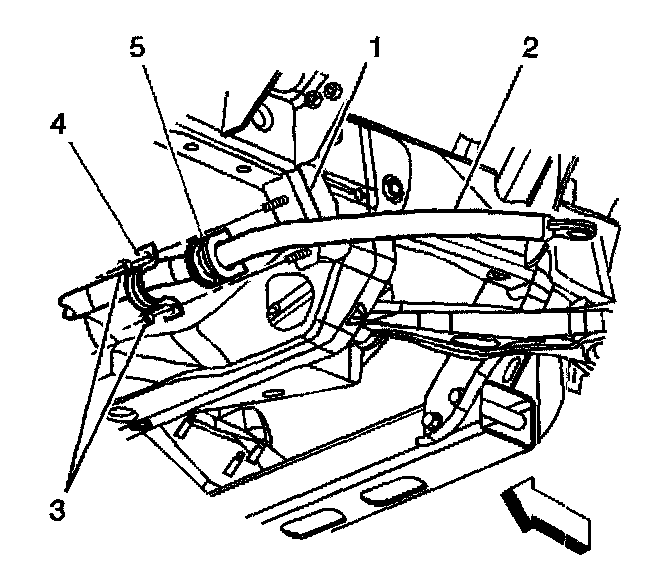 5
1
2
4
3