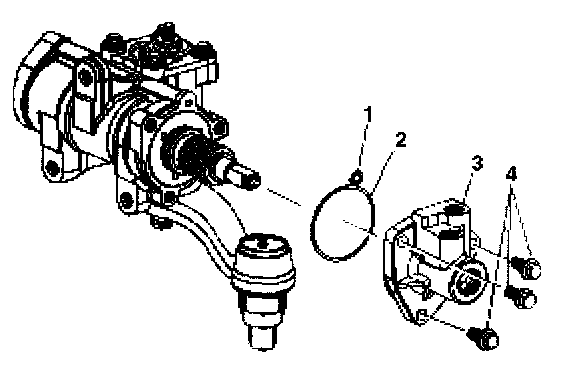 1
2
3
4