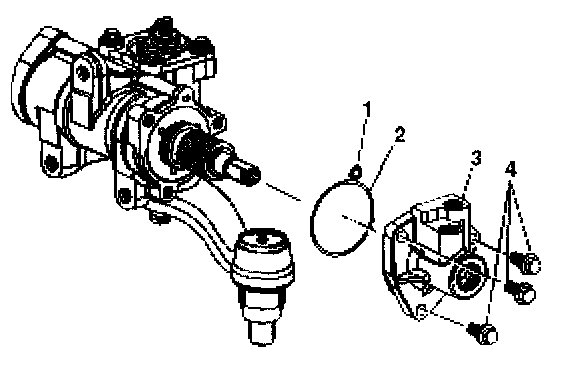 1
2
3
4