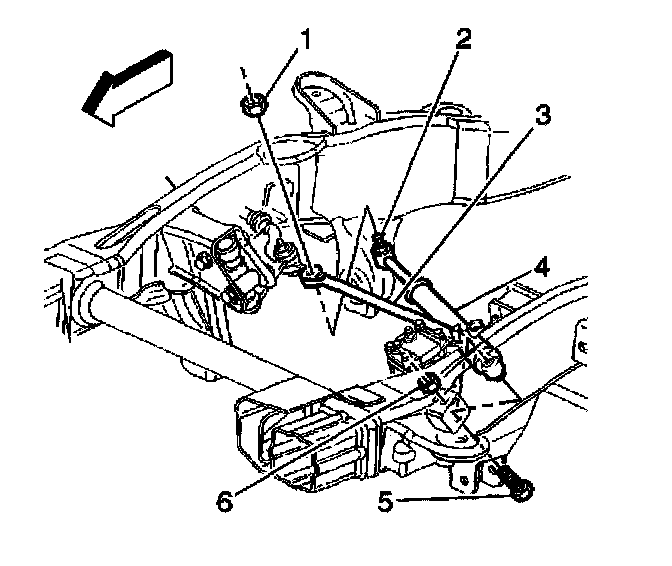 1
2
3
4
6
5