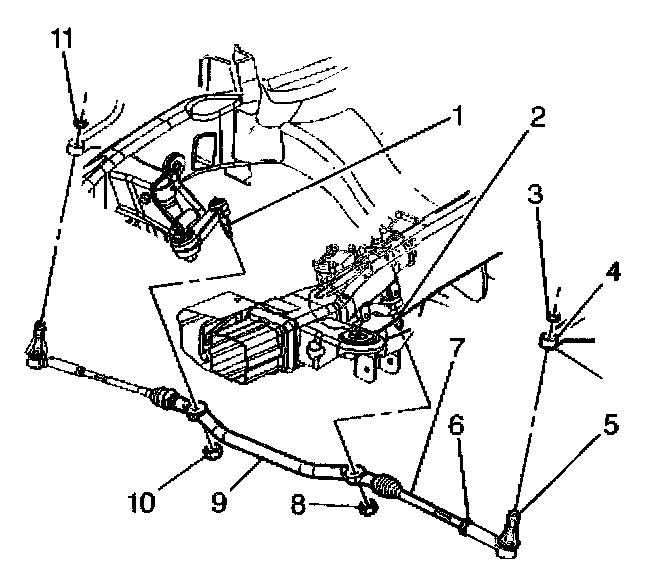 11
1
2
3
4
7
6
5
10
9
8