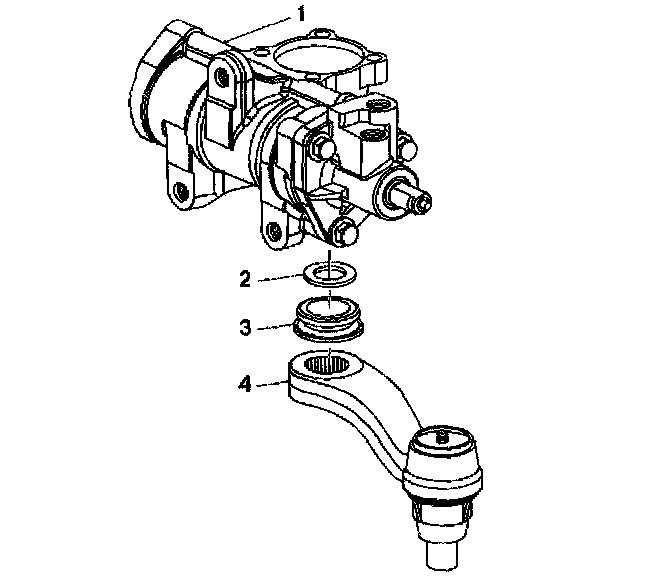 1
2
3
4