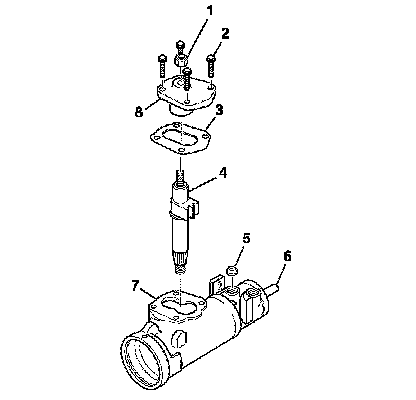 1
2
8
3
4
5
6
7