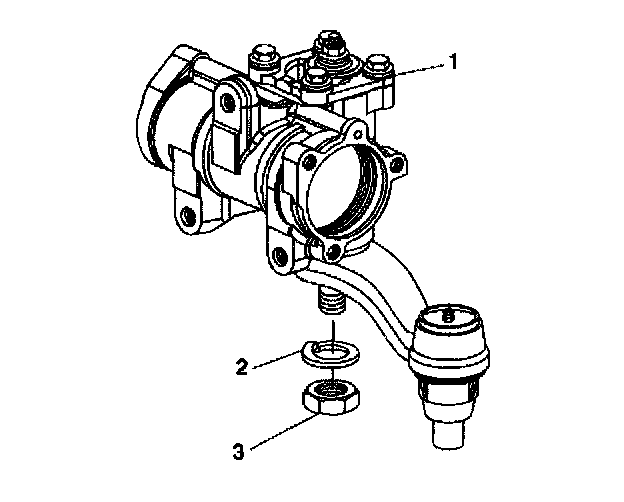 1
2
3