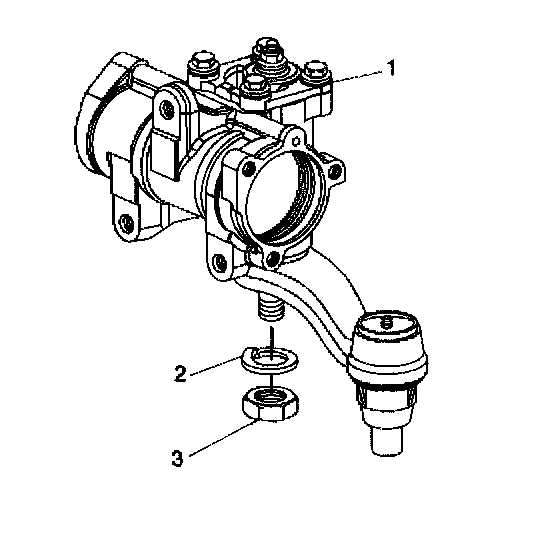 1
2
3