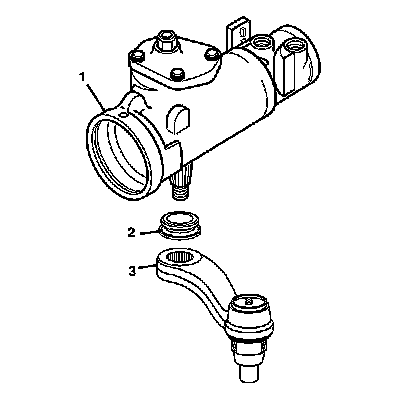 1
2
3