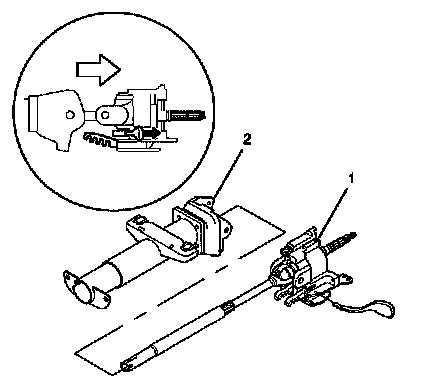 2
1