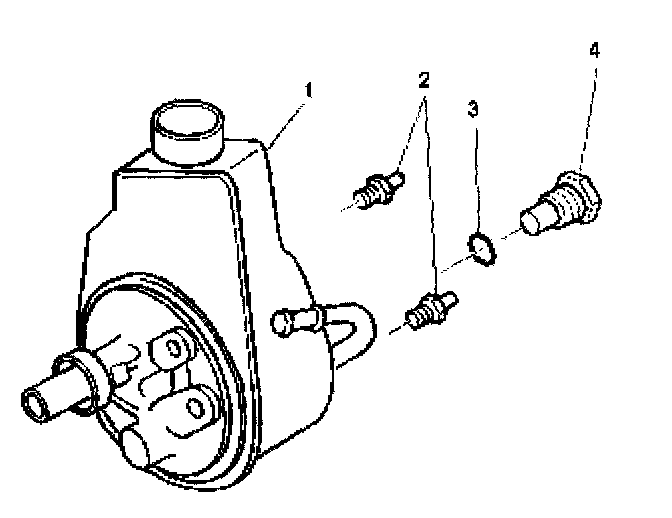 1
2
3
4