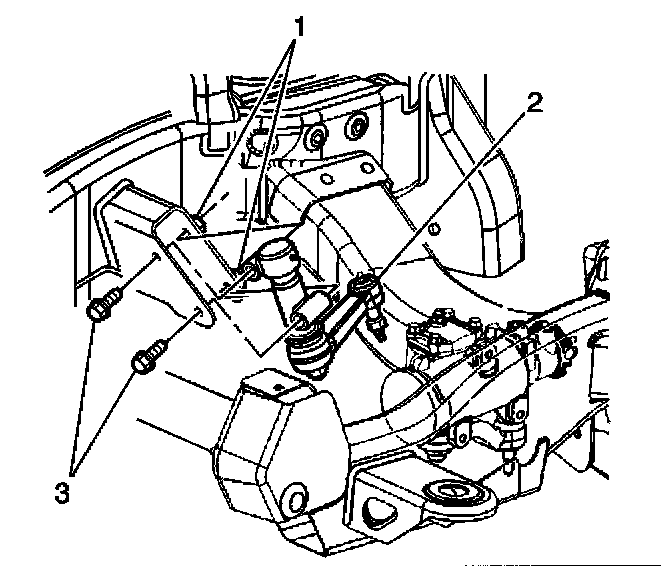 1
2
3