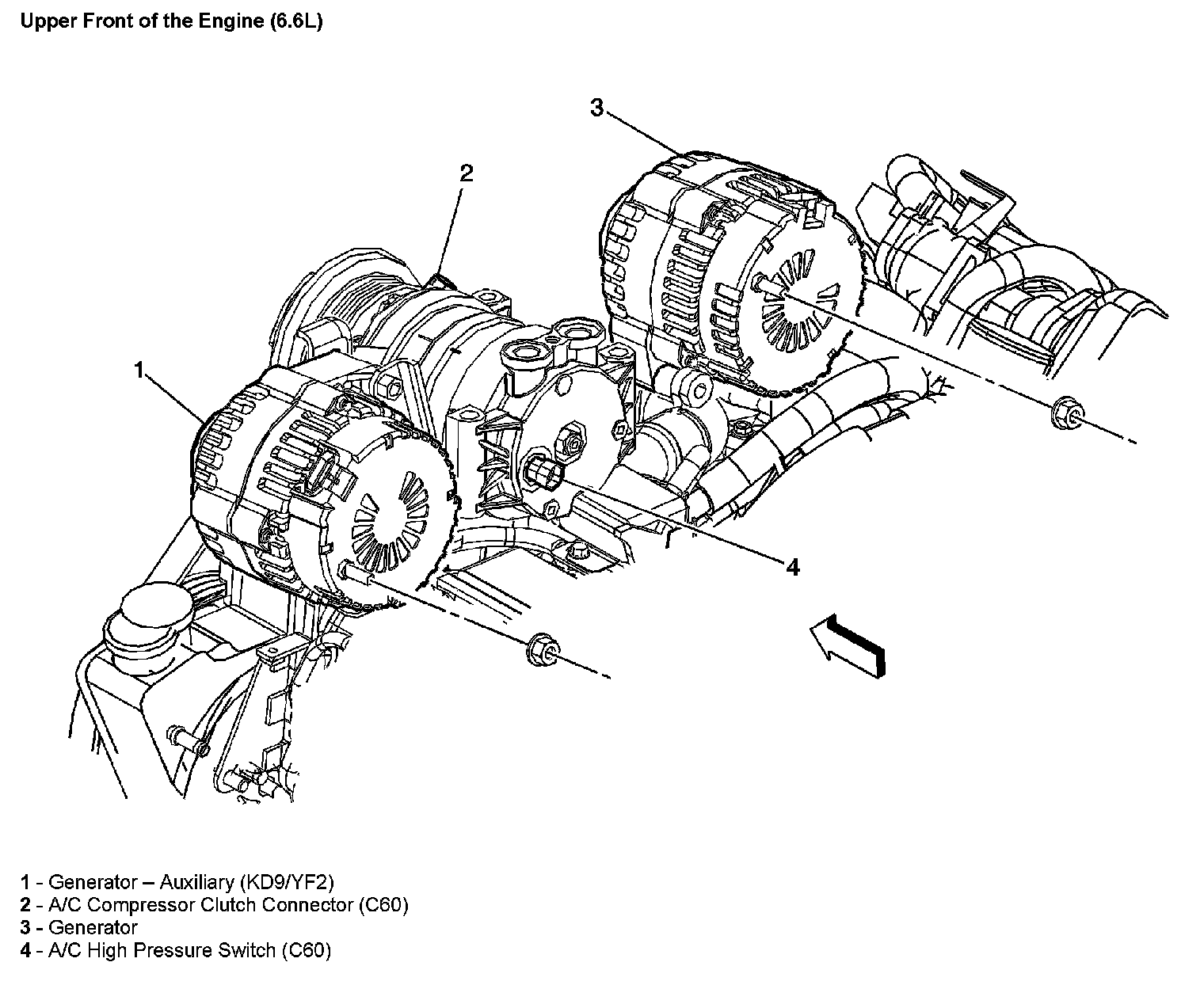 Upper Front of the Engine (6.6L)

3

2

1

4

1 - Generator – Auxiliary (KD9/YF2)
2 - A/C Compressor Clutch Connector (C60)
3 - Generator
4 - A/C High Pressure Switch (C60)