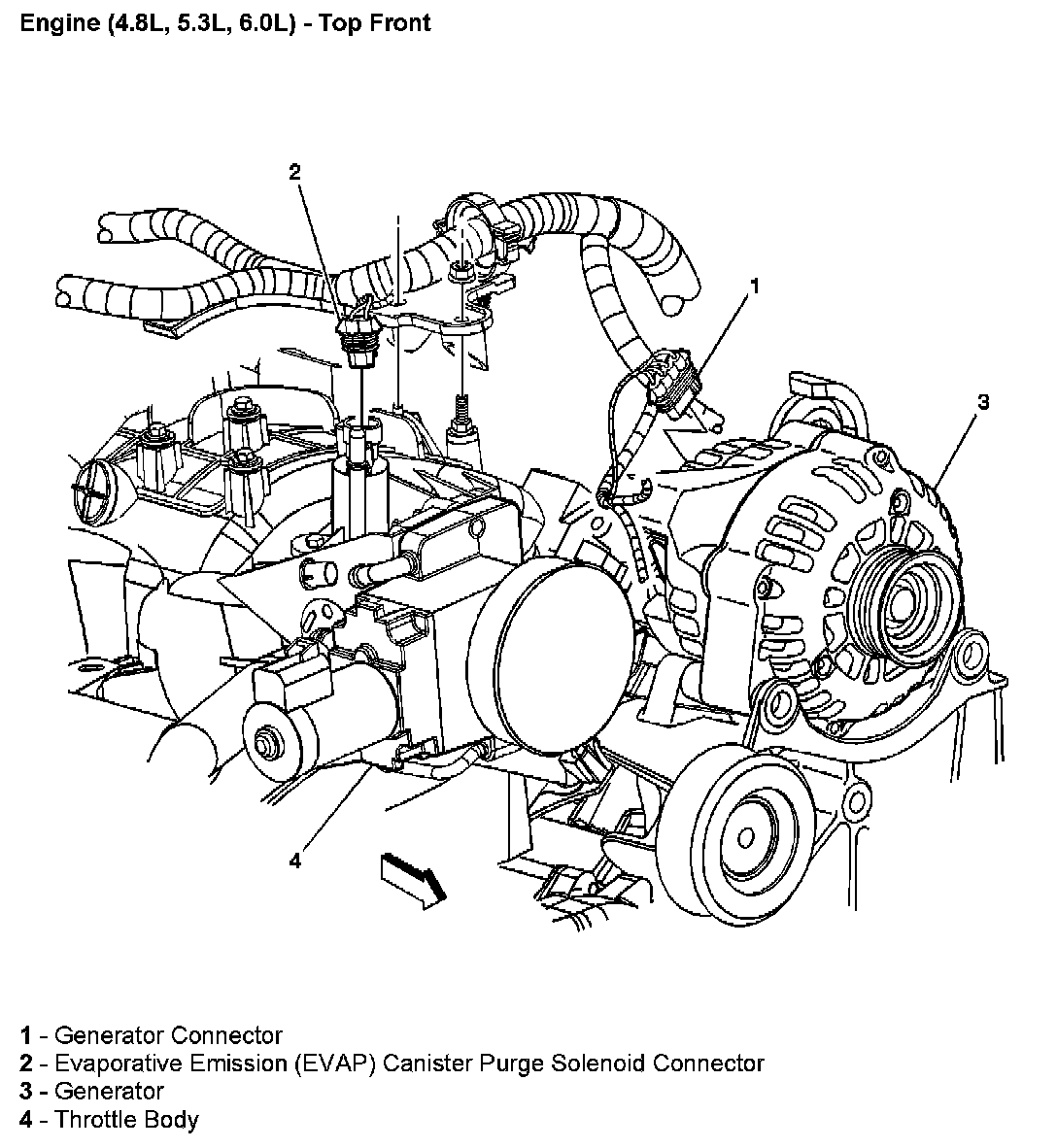 Engine (4.8L, 5.3L, 6.0L) - Top Front

2

1

3

4

1 - Generator Connector
2 - Evaporative Emission (EVAP) Canister Purge Solenoid Connector
3 - Generator
4 - Throttle Body