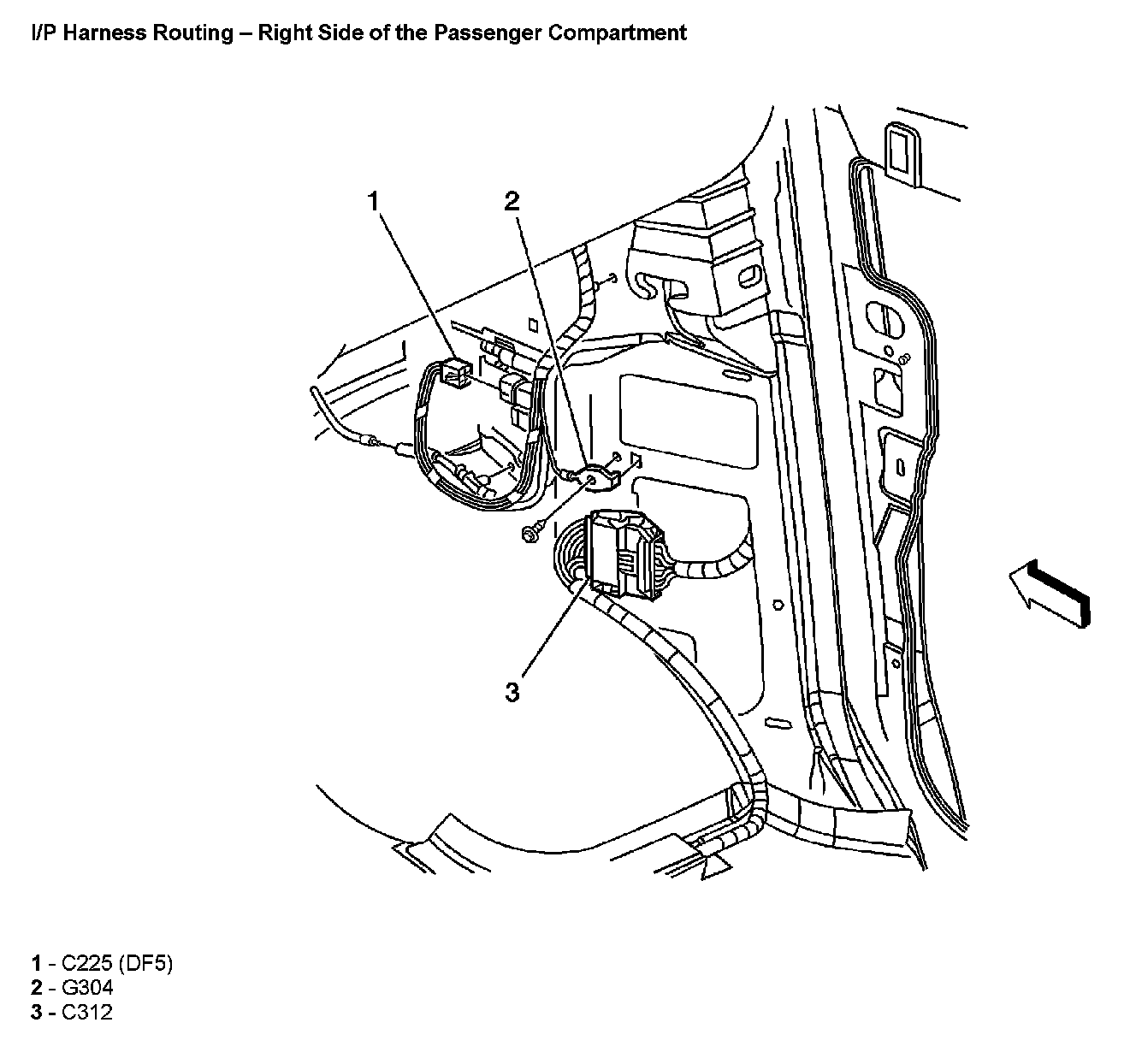 I/P Harness Routing – Right Side of the Passenger Compartment

1

2

3

1 - C225 (DF5)
2 - G304
3 - C312