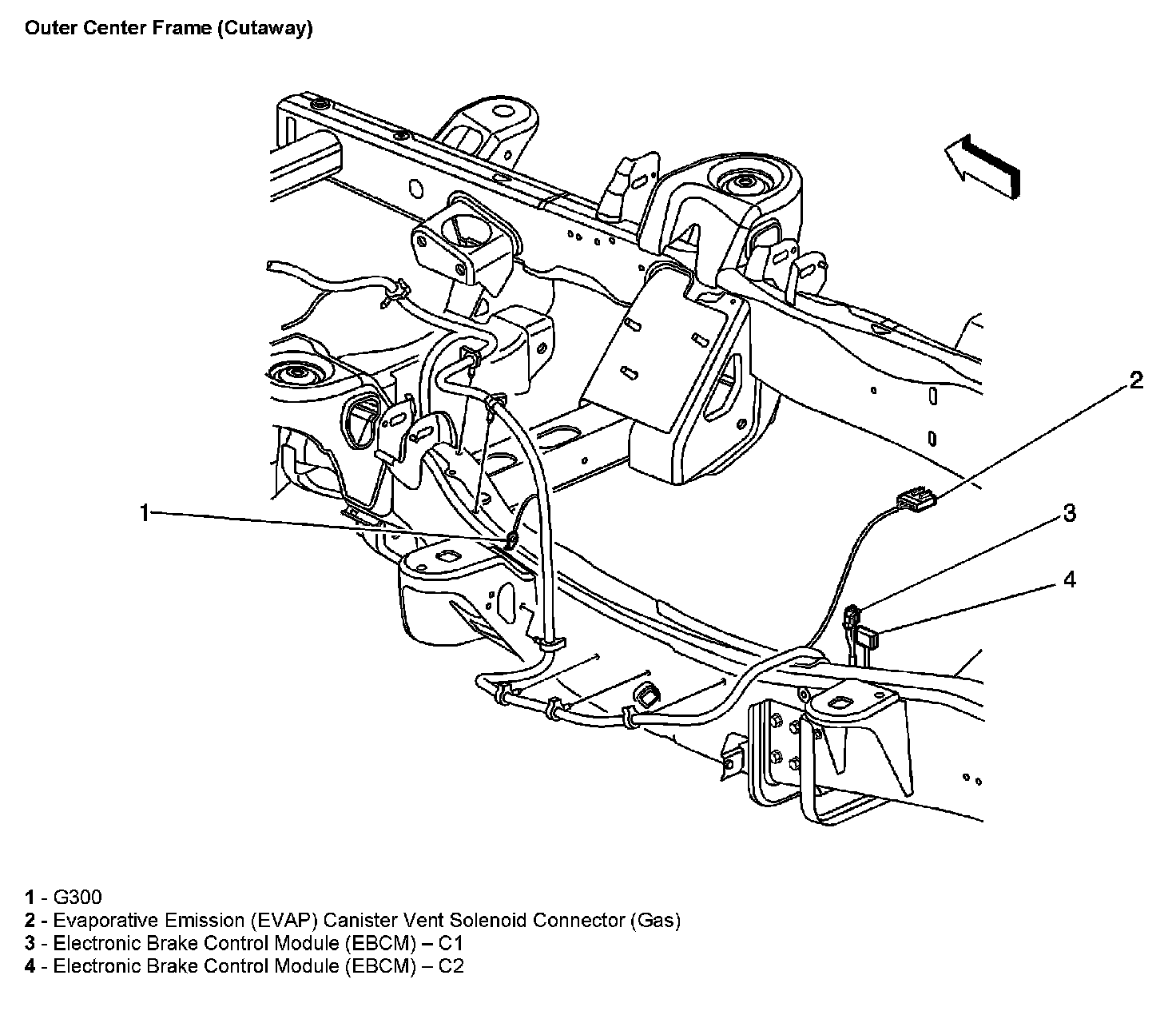 Outer Center Frame (Cutaway)

2

1

3

4

1 - G300
2 - Evaporative Emission (EVAP) Canister Vent Solenoid Connector (Gas)
3 - Electronic Brake Control Module (EBCM) – C1
4 - Electronic Brake Control Module (EBCM) – C2