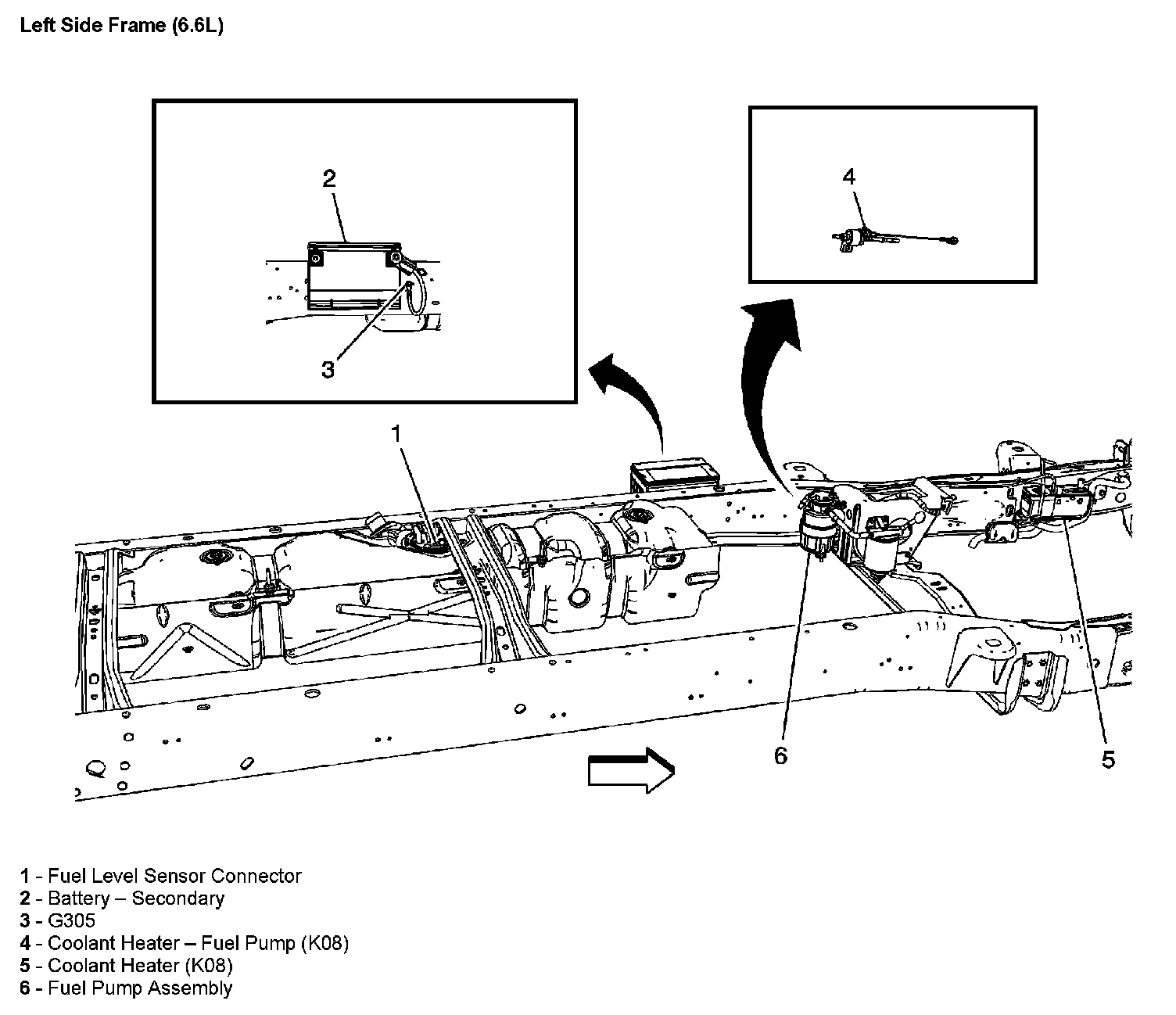 Left Side Frame (6.6L)

2

3

4

1

6

5

1 - Fuel Level Sensor Connector
2 - Battery – Secondary
3 - G305
4 - Coolant Heater – Fuel Pump (K08)
5 - Coolant Heater (K08)
6 - Fuel Pump Assembly