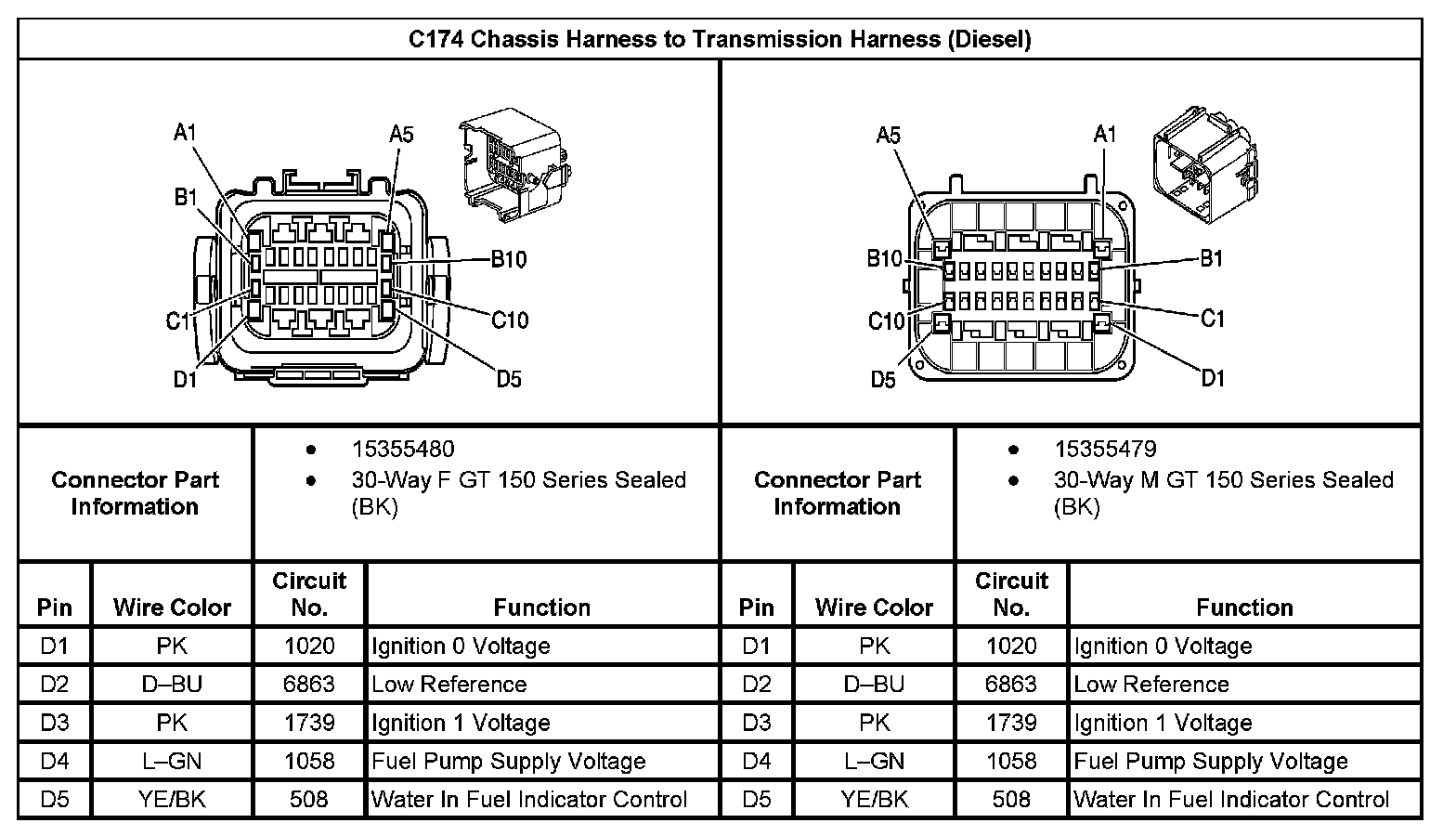 C174 Chassis Harness to Transmission Harness (Diesel)

A1
A5
B1
B10
C1
C10
D1
D5

A5
A1
B10
B1
C10
C1
D5
D1

| Connector Part Information | • 15355480 • 30-Way F GT 150 Series Sealed (BK) | Connector Part Information | • 15355479 • 30-Way M GT 150 Series Sealed (BK) |
|---|---|---|---|

| Pin | Wire Color | Circuit No. | Function | Pin | Wire Color | Circuit No. | Function |
|---|---|---|---|---|---|---|---|
| D1 | PK | 1020 | Ignition 0 Voltage | D1 | PK | 1020 | Ignition 0 Voltage |
| D2 | D–BU | 6863 | Low Reference | D2 | D–BU | 6863 | Low Reference |
| D3 | PK | 1739 | Ignition 1 Voltage | D3 | PK | 1739 | Ignition 1 Voltage |
| D4 | L–GN | 1058 | Fuel Pump Supply Voltage | D4 | L–GN | 1058 | Fuel Pump Supply Voltage |
| D5 | YE/BK | 508 | Water In Fuel Indicator Control | D5 | YE/BK | 508 | Water In Fuel Indicator Control |