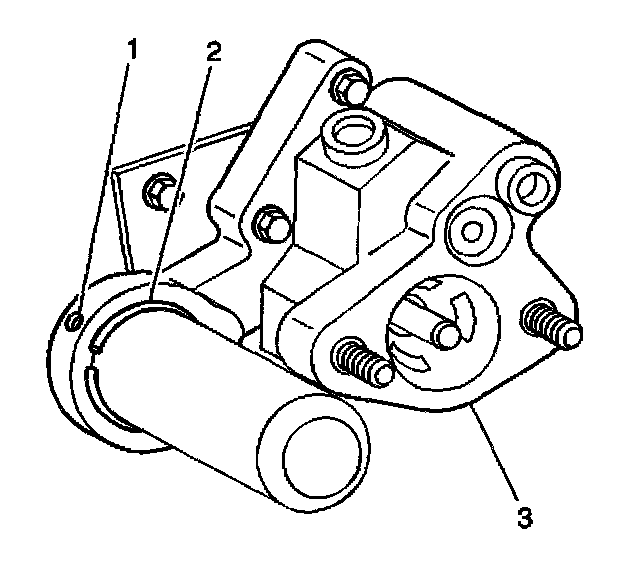 1
2
3