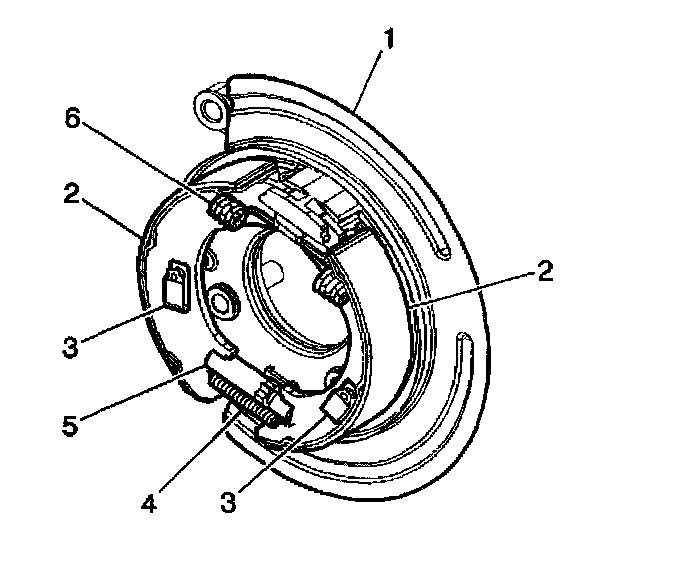 1
6
2
2
3
5
4
3