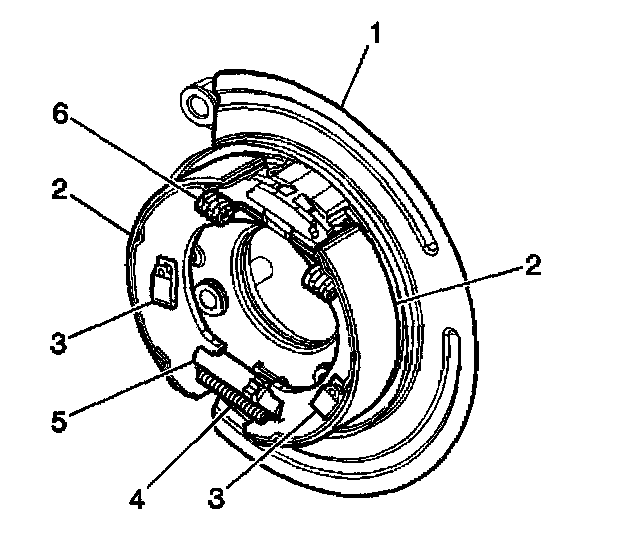 1
6
2
2
3
5
4
3