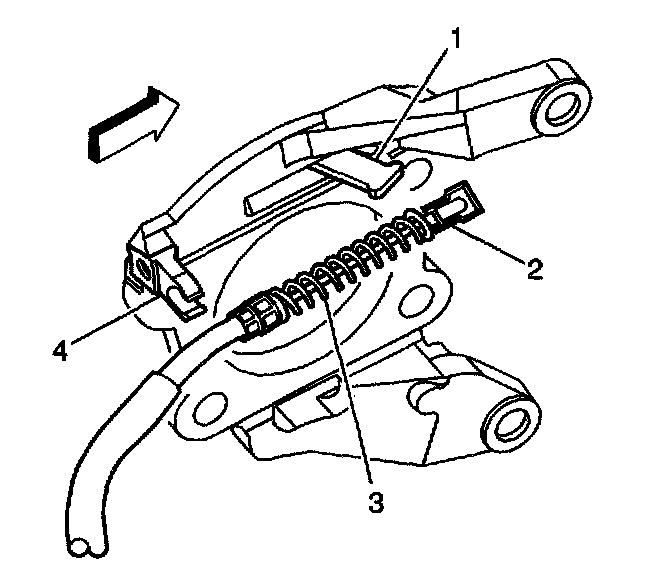 1
2
4
3