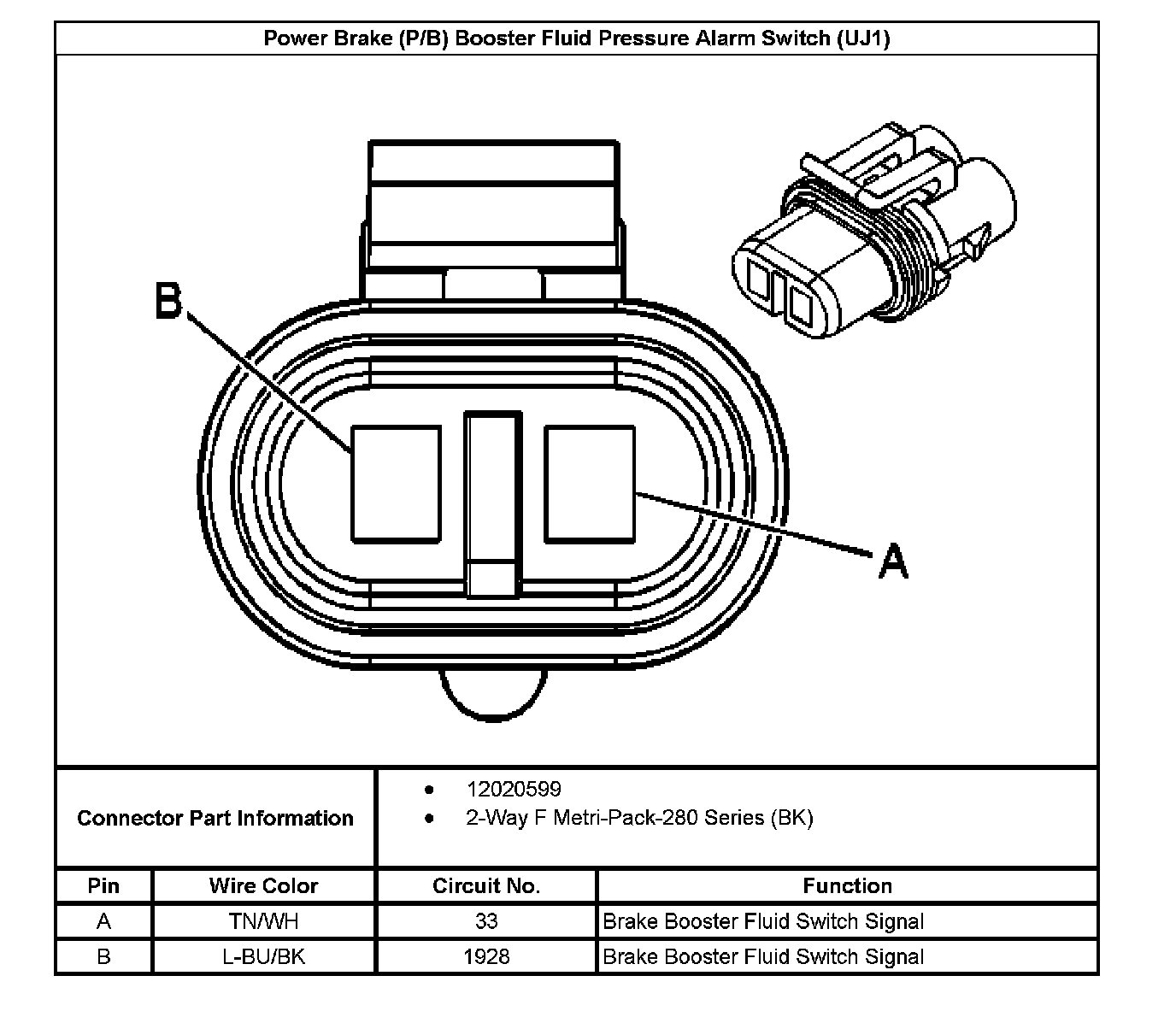 Power Brake (P/B) Booster Fluid Pressure Alarm Switch (UJ1)

B

A

Connector Part Information

• 12020599
• 2-Way F Metri-Pack-280 Series (BK)

| Pin | Wire Color | Circuit No. | Function |
|---|---|---|---|
| A | TN/WH | 33 | Brake Booster Fluid Switch Signal |
| B | L-BU/BK | 1928 | Brake Booster Fluid Switch Signal |