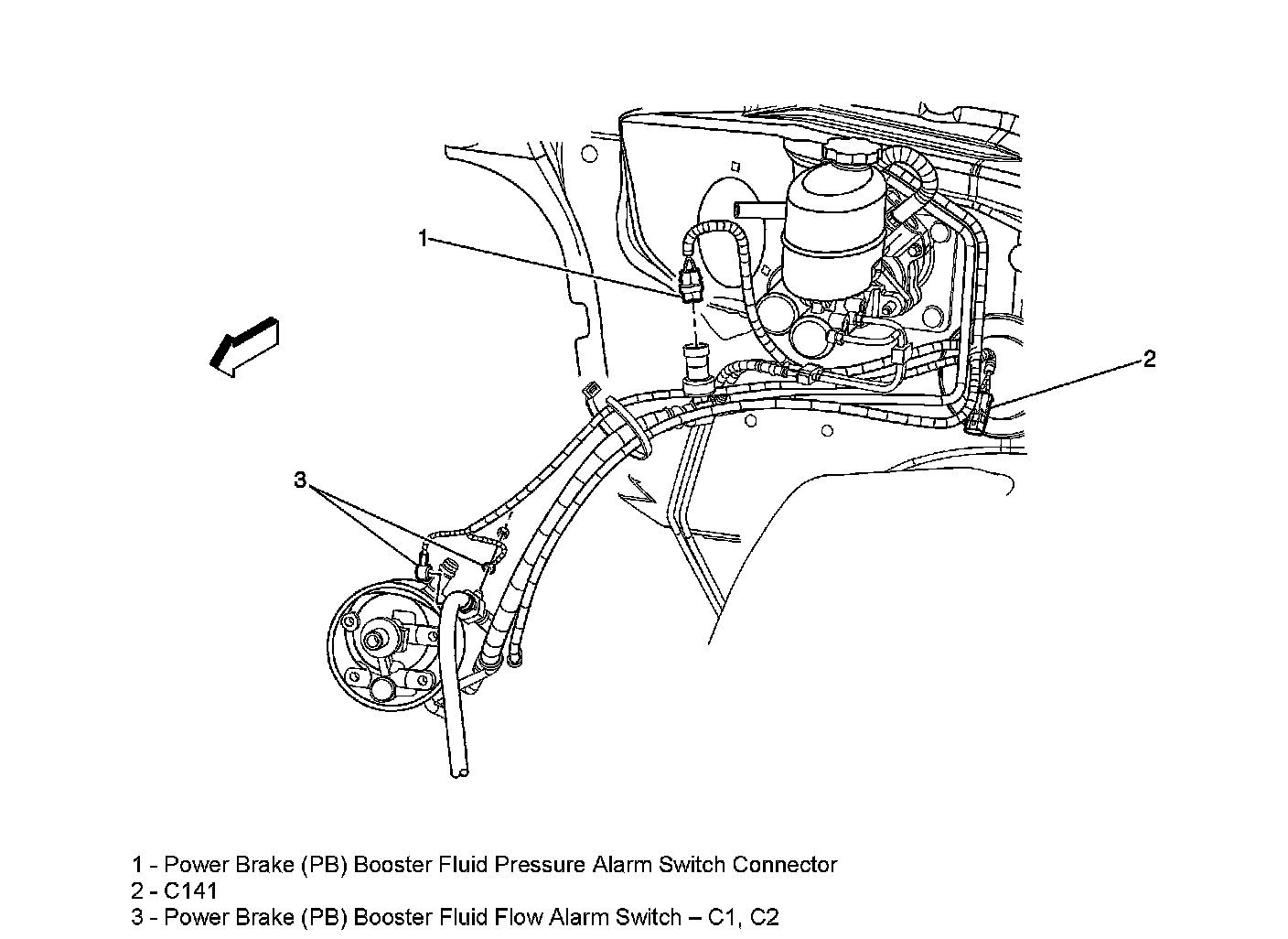 1

2

3

1 - Power Brake (PB) Booster Fluid Pressure Alarm Switch Connector
2 - C141
3 - Power Brake (PB) Booster Fluid Flow Alarm Switch – C1, C2