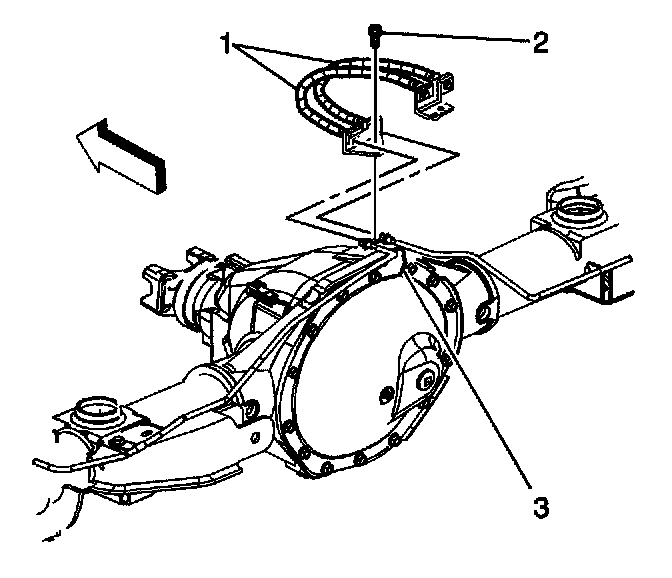 1
2
3