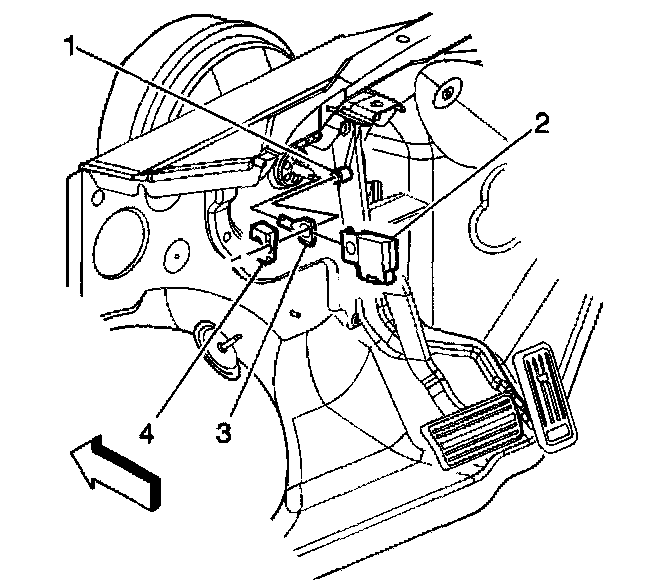 1
2
4
3