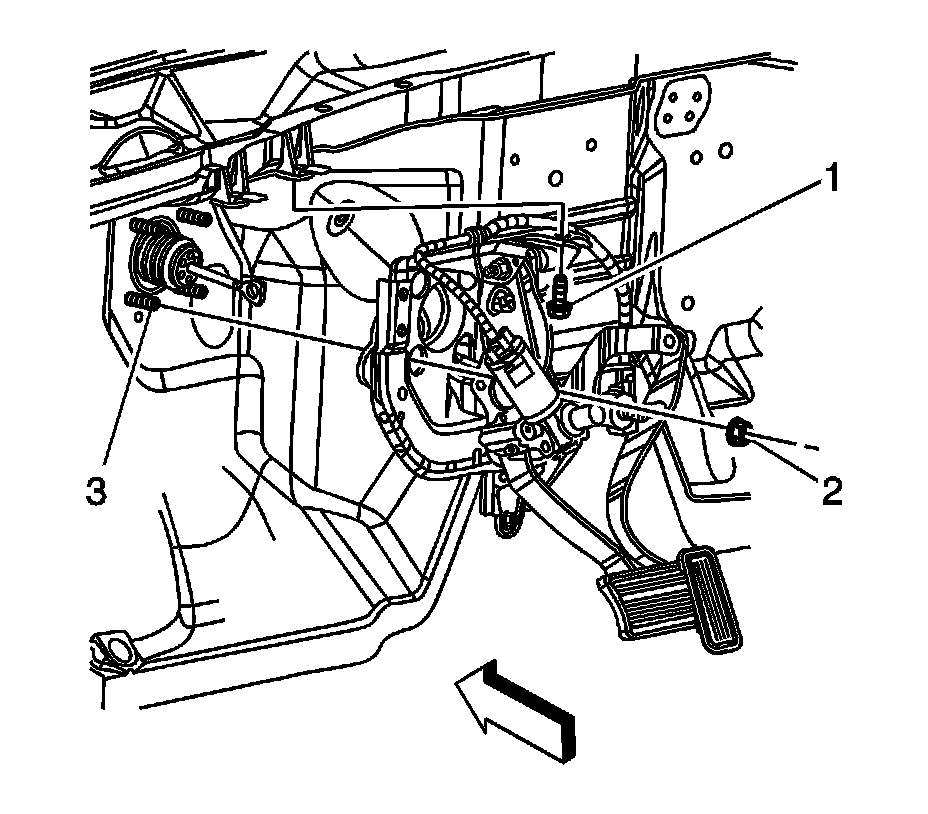 1
3
2