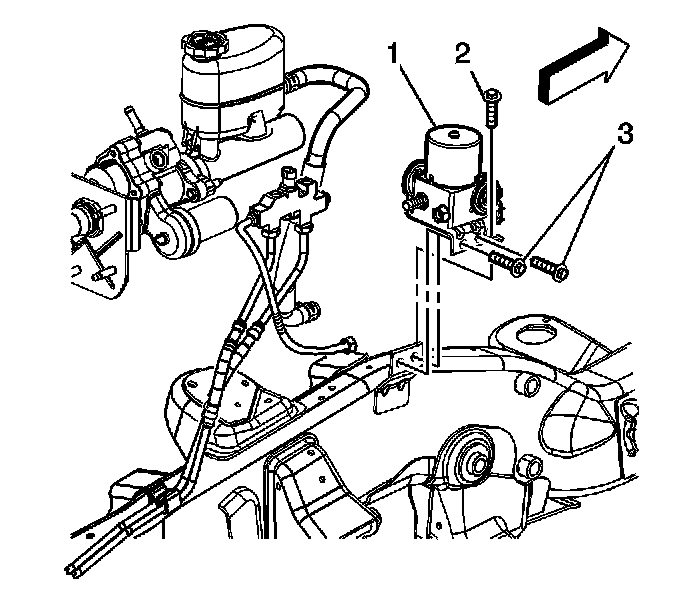 1
2
3