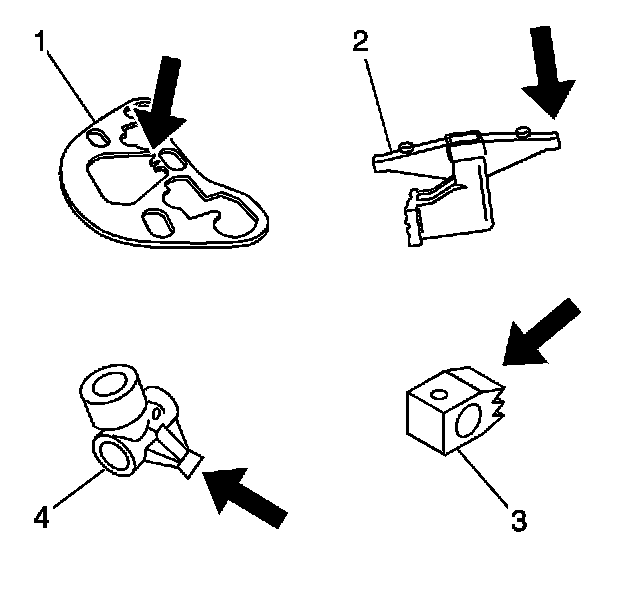 1
2
4
3