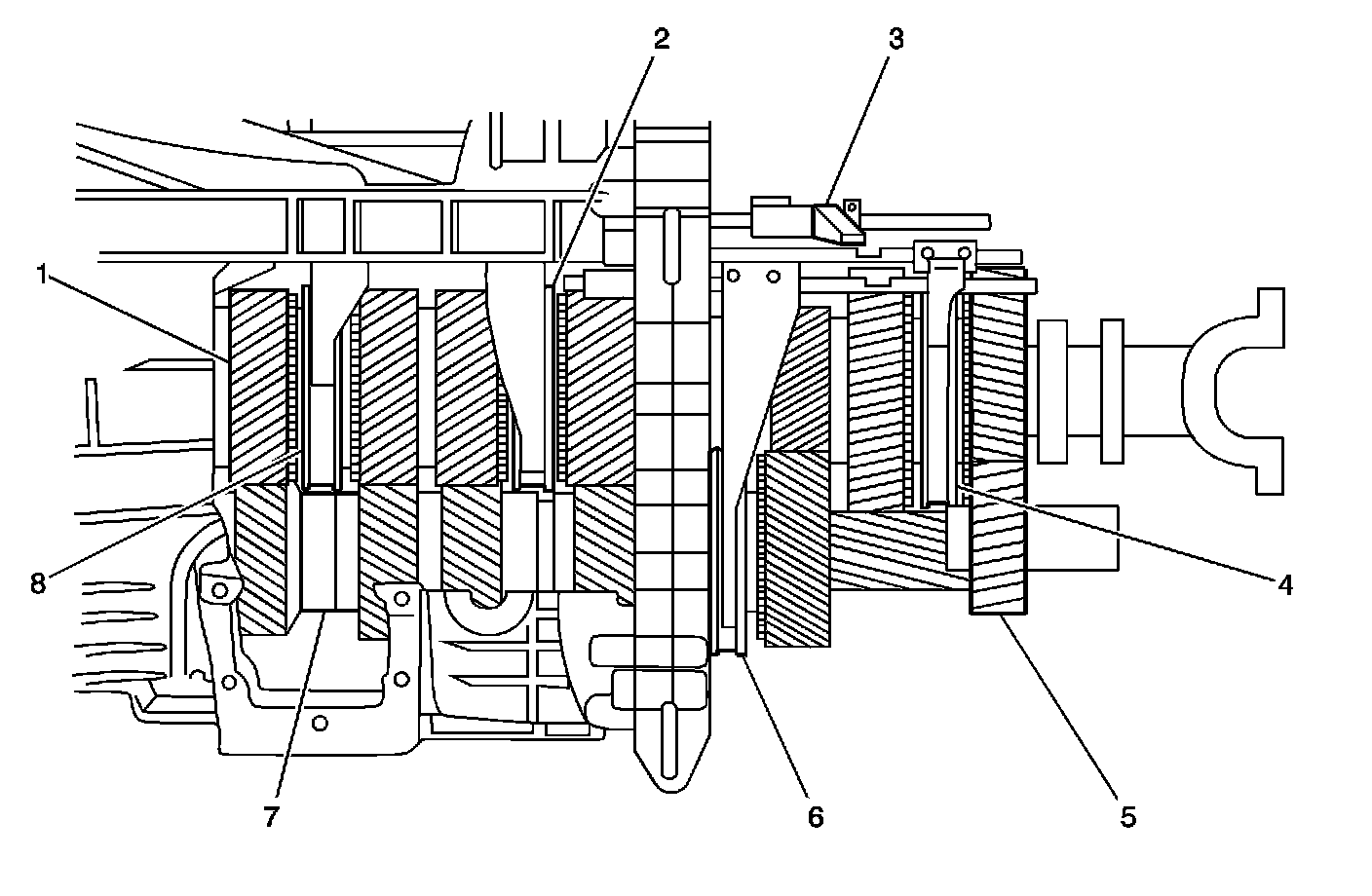 2
3
1
8
4
7
6
5