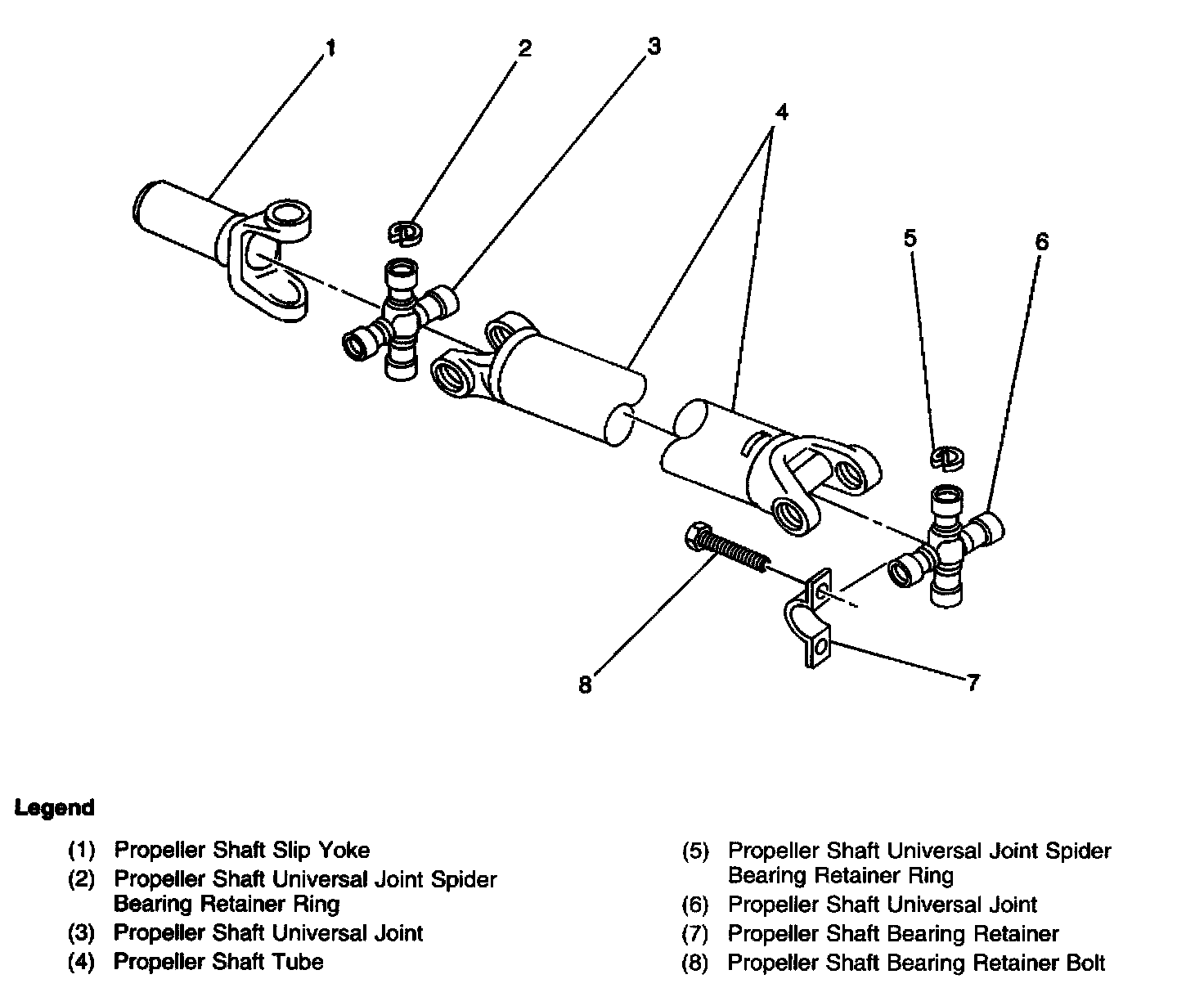 1
2
3
4
5
6
8
7

Legend

(1) Propeller Shaft Slip Yoke
(2) Propeller Shaft Universal Joint Spider Bearing Retainer Ring
(3) Propeller Shaft Universal Joint
(4) Propeller Shaft Tube

(5) Propeller Shaft Universal Joint Spider Bearing Retainer Ring
(6) Propeller Shaft Universal Joint
(7) Propeller Shaft Bearing Retainer
(8) Propeller Shaft Bearing Retainer Bolt