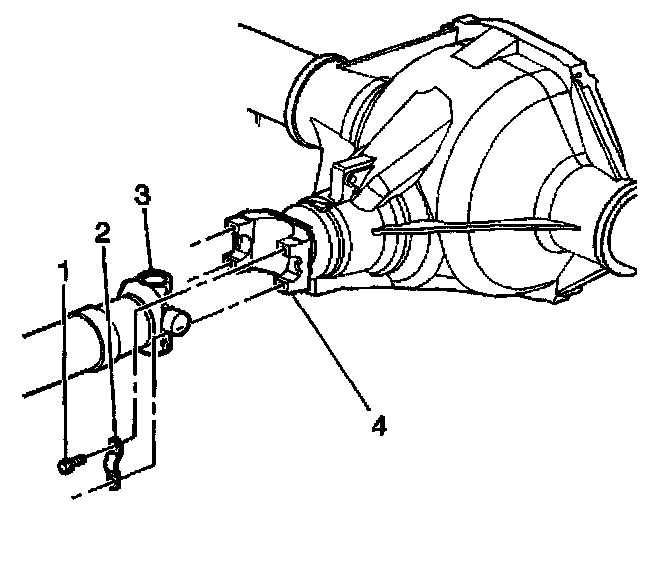 3
2
1
4