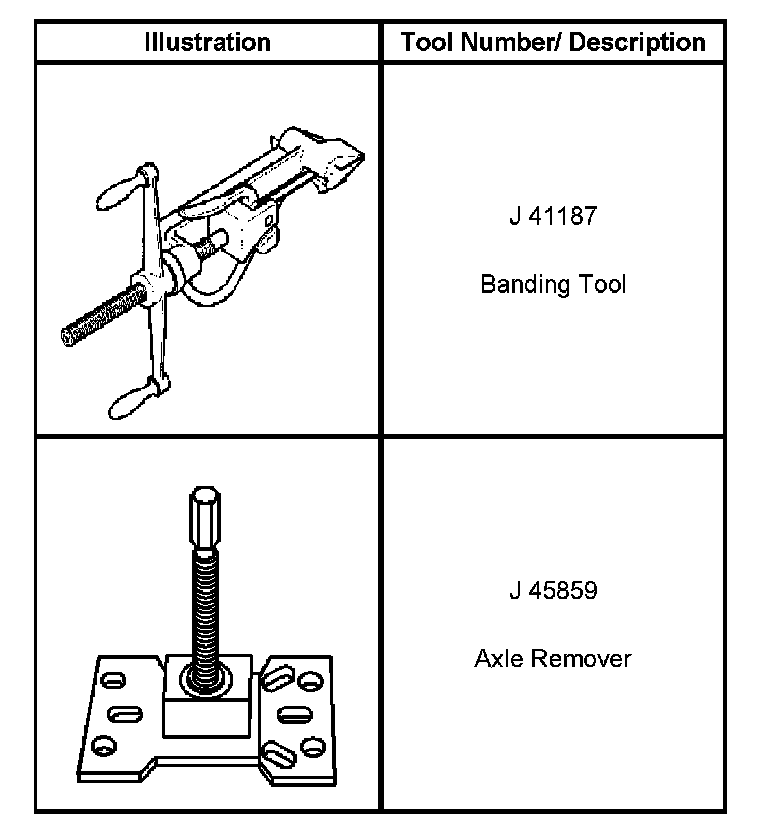 | Illustration | Tool Number/ Description |
|---|---|
| | J 41187<br><br>Banding Tool |
| | J 45859<br><br>Axle Remover |