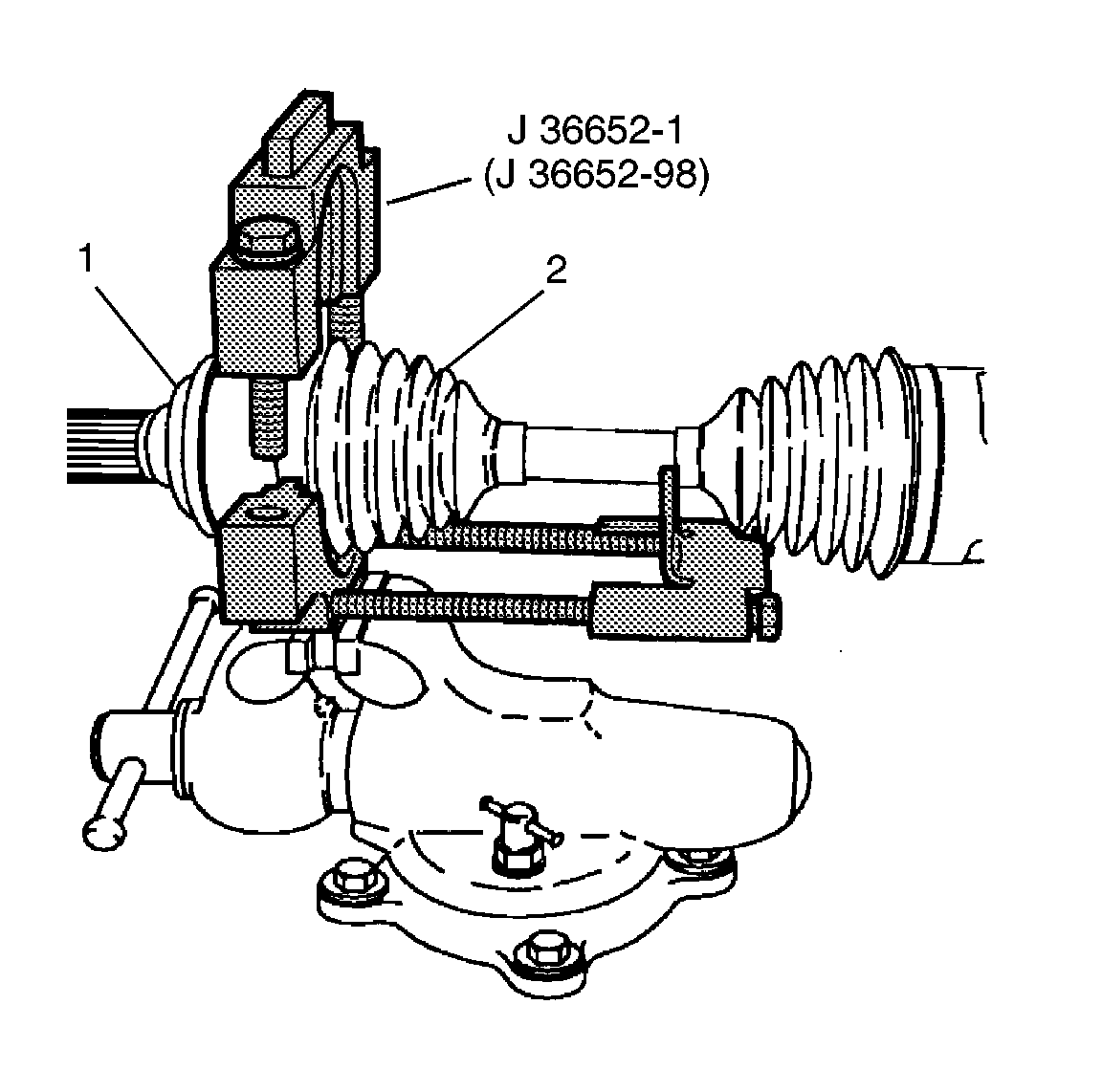 J 36652-1
(J 36652-98)

1

2