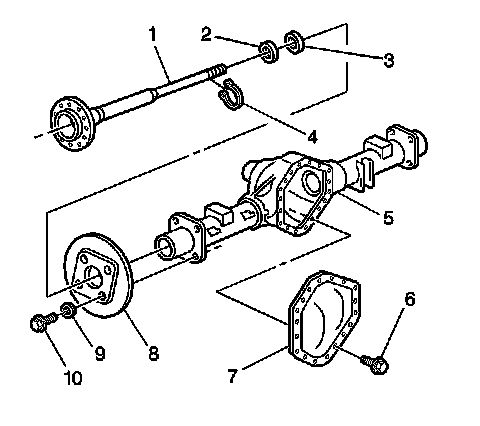 1
2
3
4
5
6
7
8
9
10