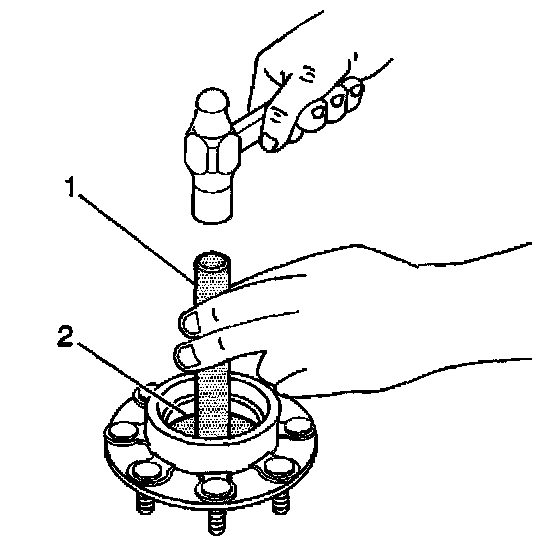 1
2