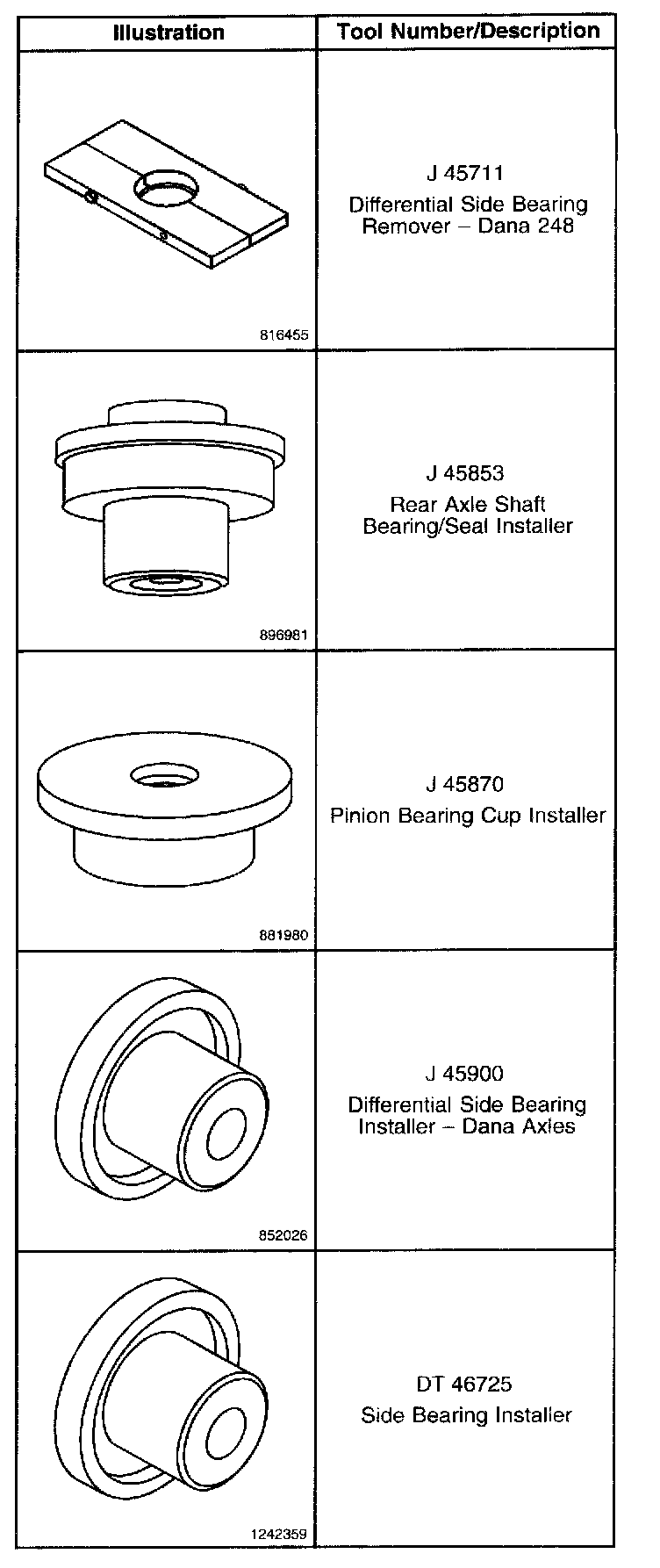 | Illustration | Tool Number/Description |
|---|---|
| 816455 | J 45711 Differential Side Bearing Remover – Dana 248 |
| 896981 | J 45853 Rear Axle Shaft Bearing/Seal Installer |
| 881980 | J 45870 Pinion Bearing Cup Installer |
| 852026 | J 45900 Differential Side Bearing Installer – Dana Axles |
| 1242359 | DT 46725 Side Bearing Installer |