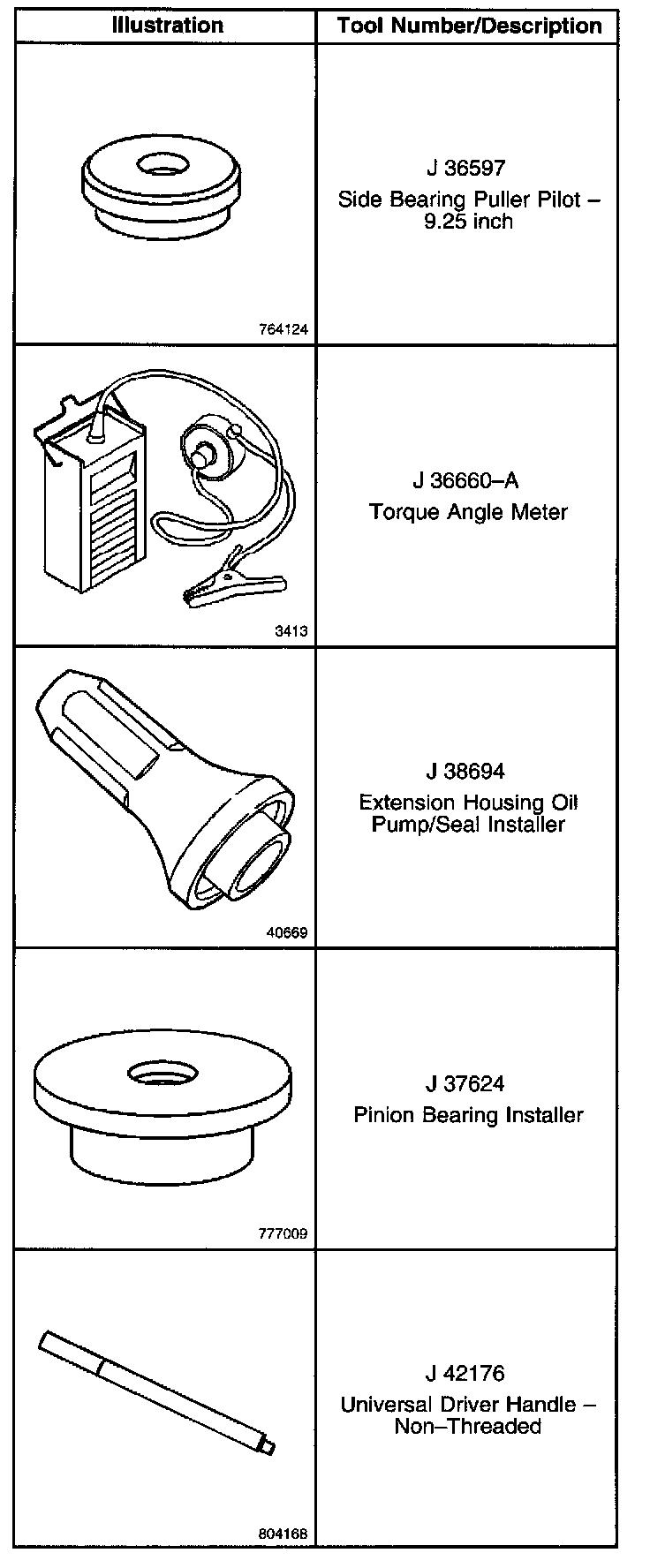 | Illustration | Tool Number/Description |
|---|---|
| 764124 | J 36597 Side Bearing Puller Pilot – 9.25 inch |
| 3413 | J 36660–A Torque Angle Meter |
| 40669 | J 38694 Extension Housing Oil Pump/Seal Installer |
| 777009 | J 37624 Pinion Bearing Installer |
| 804168 | J 42176 Universal Driver Handle – Non–Threaded |