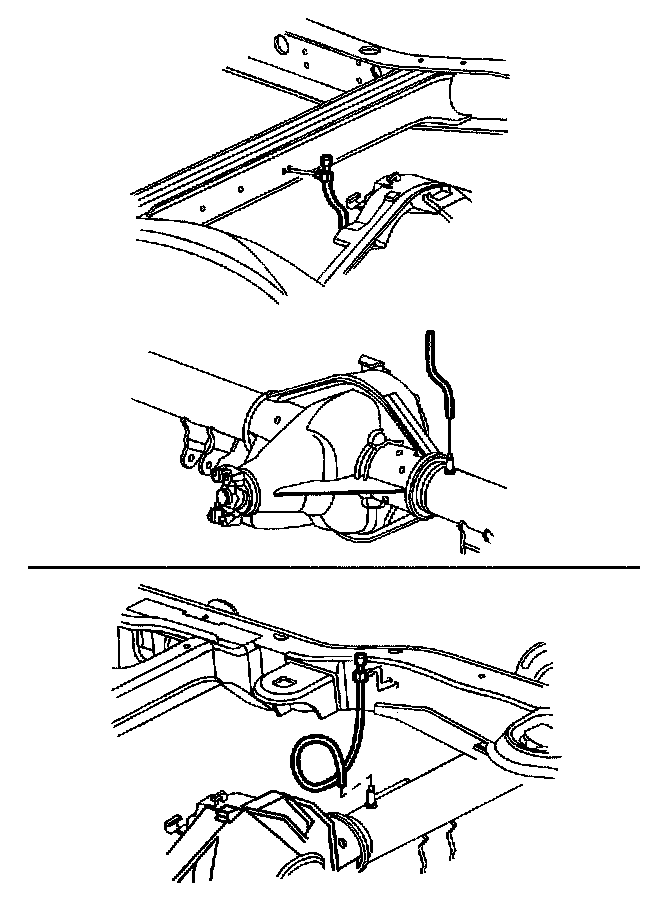 1